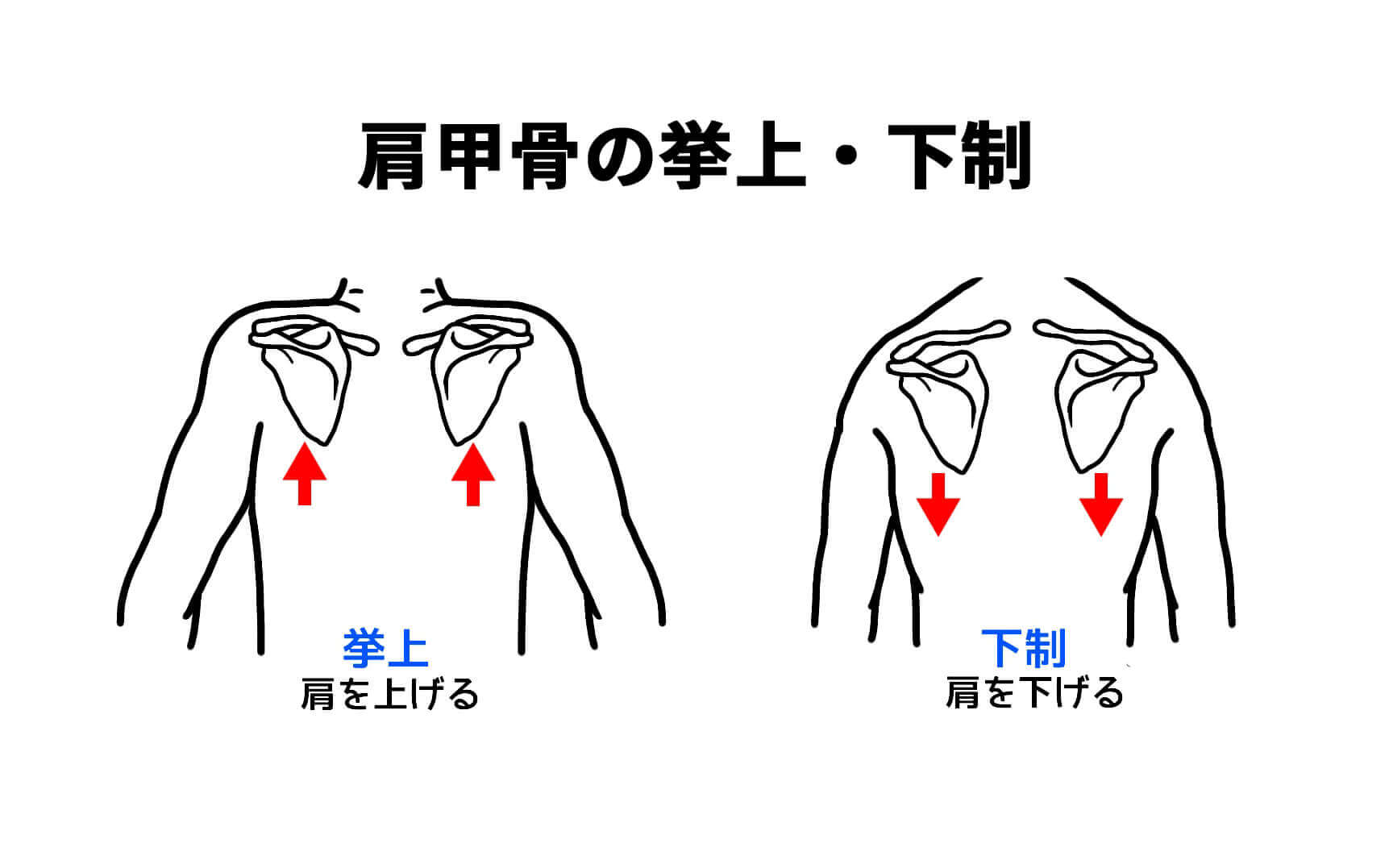 肩甲骨の挙上・下制

挙上
肩を上げる

下制
肩を下げる