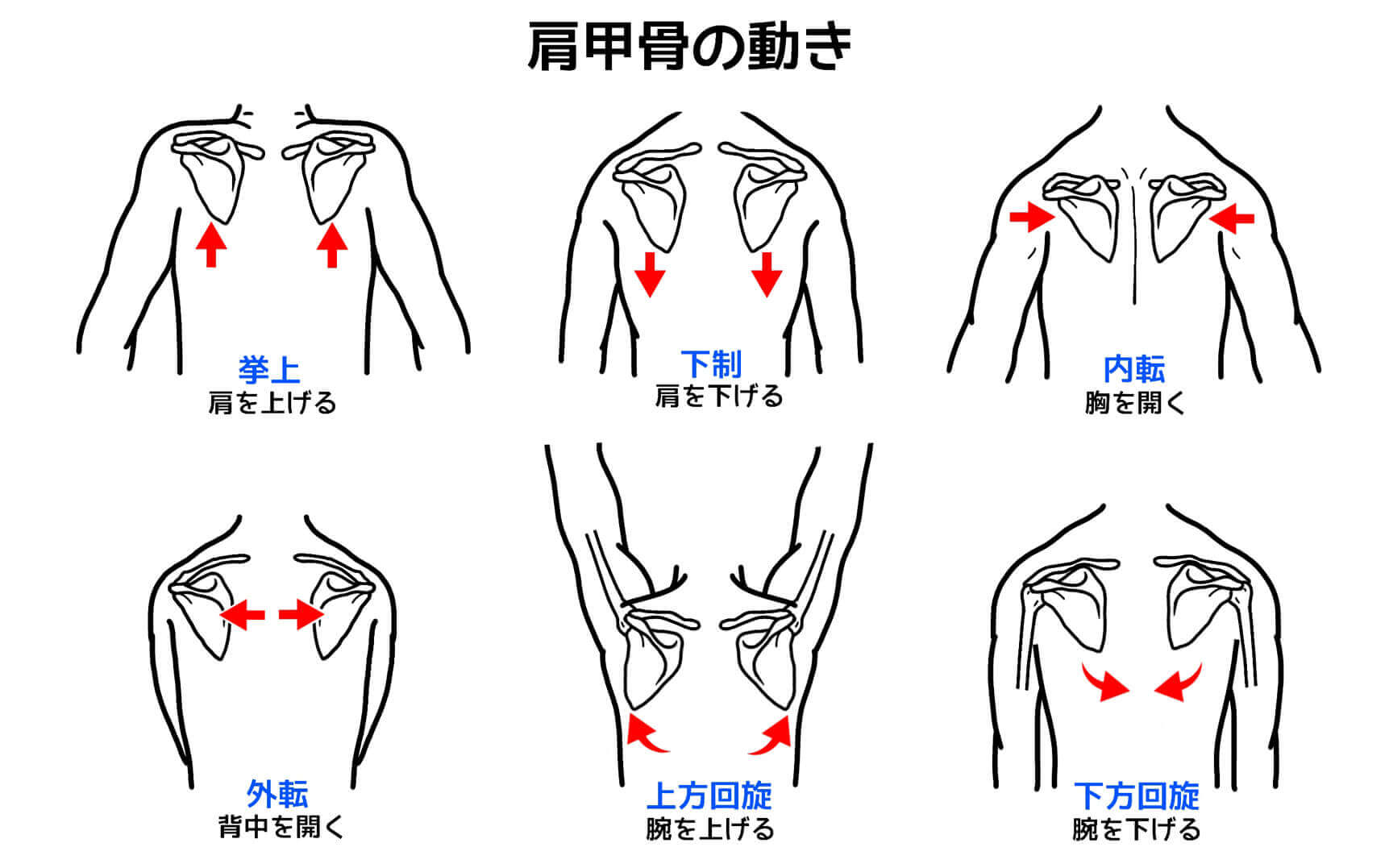 肩甲骨の動き

挙上
肩を上げる

下制
肩を下げる

内転
胸を開く

外転
背中を開く

上方回旋
腕を上げる

下方回旋
腕を下げる