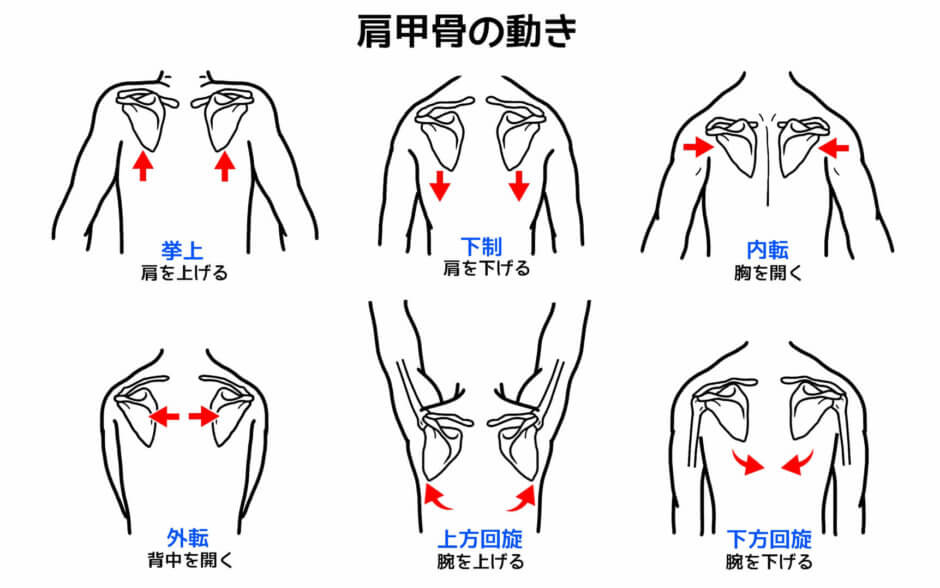 肩甲骨の動き

挙上
肩を上げる

下制
肩を下げる

内転
胸を開く

外転
背中を開く

上方回旋
腕を上げる

下方回旋
腕を下げる