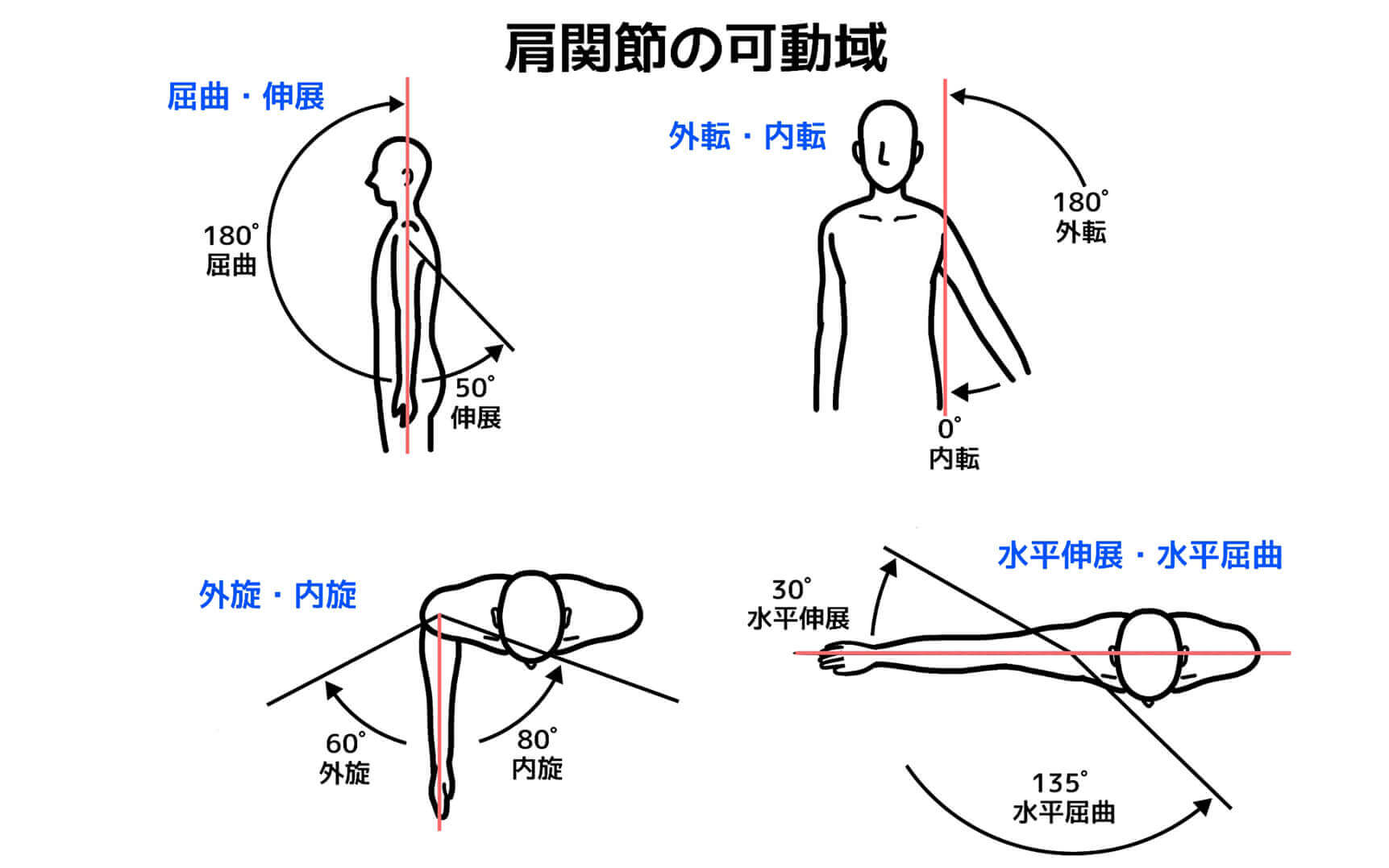 肩関節の可動域

屈曲・伸展

180°
屈曲

50°
伸展

外転・内転

180°
外転

0°
内転

外旋・内旋

60°
外旋

80°
内旋

水平伸展・水平屈曲

30°
水平伸展

135°
水平屈曲